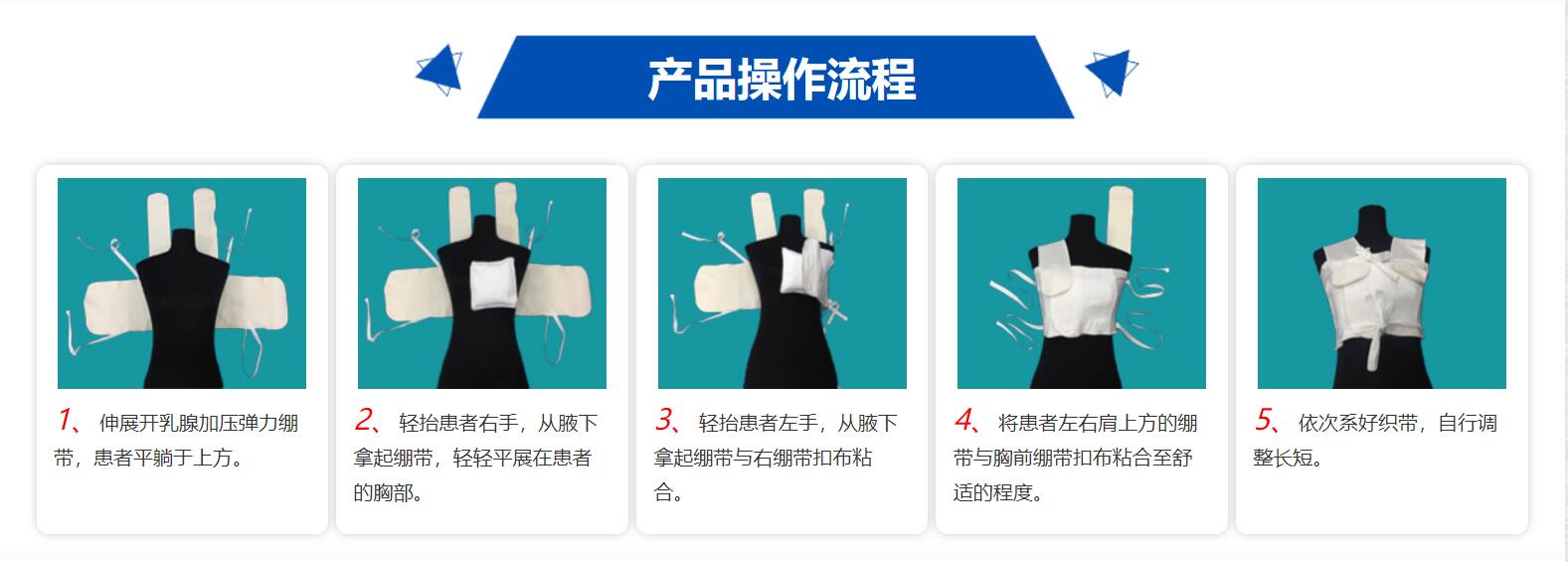 产品操作流程

1、伸展开乳腺加压弹力绷带，患者平躺于上方。

2、轻抬患者右手，从腋下拿起绷带，轻轻平展在患者的胸部。

3、轻抬患者左手，从腋下拿起绷带与右绷带扣布粘合。

4、将患者左右肩上方的绷带与胸前绷带扣布粘合至舒适的程度。

5、依次系好织带，自行调整长短。